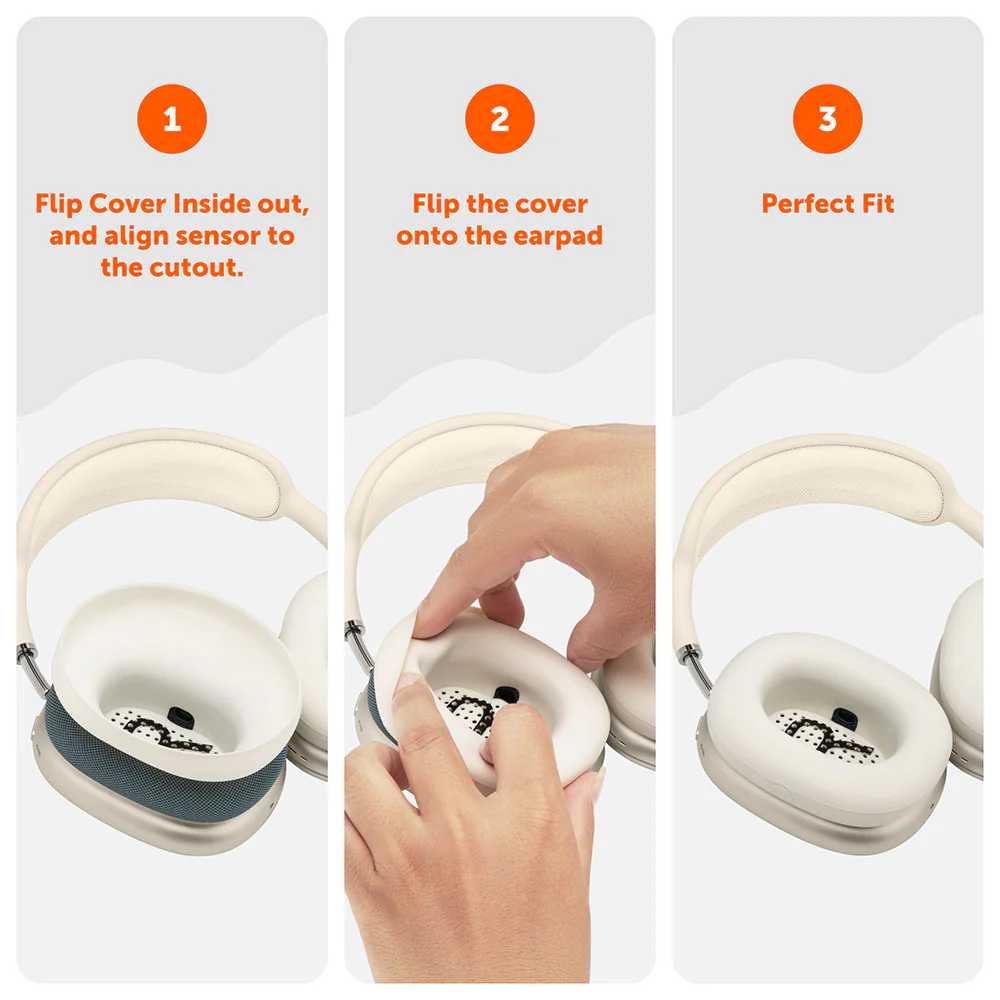 1

Flip Cover Inside out, and align sensor to the cutout.

2

Flip the cover onto the earpad

3

Perfect Fit